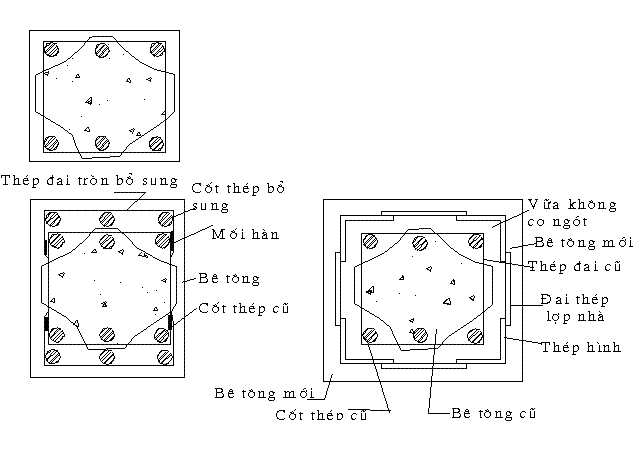 Thép đai tròn bổ sung
Cốt thép bổ sung
Mối hàn
Bê tông
Cốt thép cũ

Vữa không co ngót
Bê tông mới
Thép đai cũ
Đai thép lợp nhà
Thép hình
Bê tông mới
Cốt thép cũ
Bê tông cũ