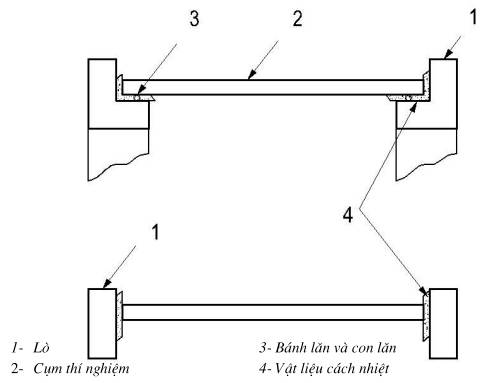 3
2
1
4
1

1- Lò
2- Cụm thí nghiệm
3- Bánh lăn và con lăn
4- Vật liệu cách nhiệt