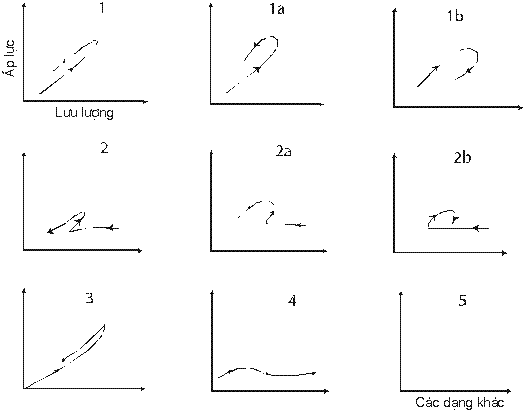 1

Áp lực

Lưu lượng

1a

1b

2

2a

2b

3

4

5

Các dạng khác