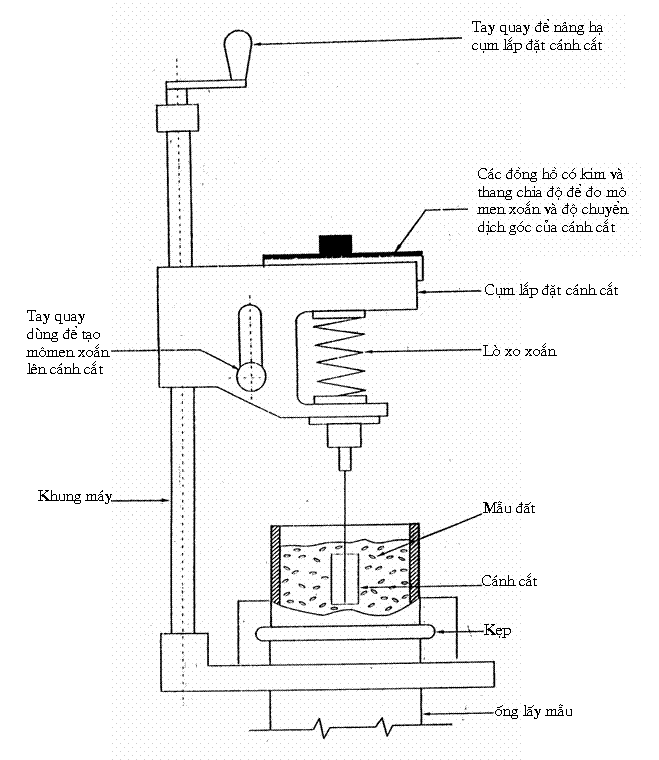 Tay quay để nâng hạ cụm lắp đặt cánh cắt

Các đồng hồ có kim và thang chia độ để đo mô men xoắn và độ chuyển dịch góc của cánh cắt

Cụm lắp đặt cánh cắt

Tay quay dùng để tạo mômen xoắn lên cánh cắt

Lò xo xoắn

Khung máy

Mẫu đất

Cánh cắt

Kẹp

ống lấy mẫu