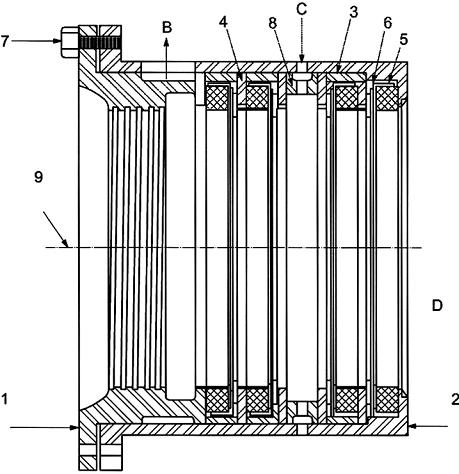 7
B
4
8
C
3
6
5
9
D
1
2